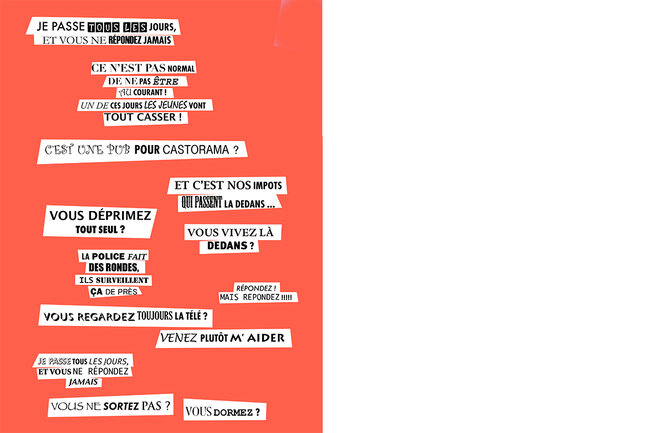 JE PASSE TOUS LES JOURS,
ET VOUS NE RÉPONDEZ JAMAIS

CE N'EST PAS NORMAL
DE NE PAS ÊTRE
AU COURANT !
UN DE CES JOURS LES JEUNES VONT
TOUT CASSER !

C'EST UNE PUB POUR CASTORAMA ?

ET C'EST NOS IMPOTS
QUI PASSENT LA DEDANS ...

VOUS DÉPRIMEZ
TOUT SEUL ?

VOUS VIVEZ LÀ
DEDANS ?

LA POLICE FAIT
DES RONDES,
ILS SURVEILLENT
ÇA DE PRÈS

RÉPONDEZ !
MAIS REPONDEZ !!!!!

VOUS REGARDEZ TOUJOURS LA TÉLÉ ?

VENEZ PLUTÔT M' AIDER

JE PASSE TOUS LES JOURS,
ET VOUS NE RÉPONDEZ
JAMAIS

VOUS NE SORTEZ PAS ?

VOUS DORMEZ ?